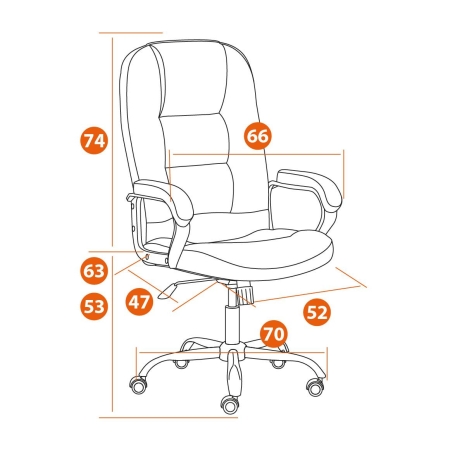 74

66

63

53

47

52

70